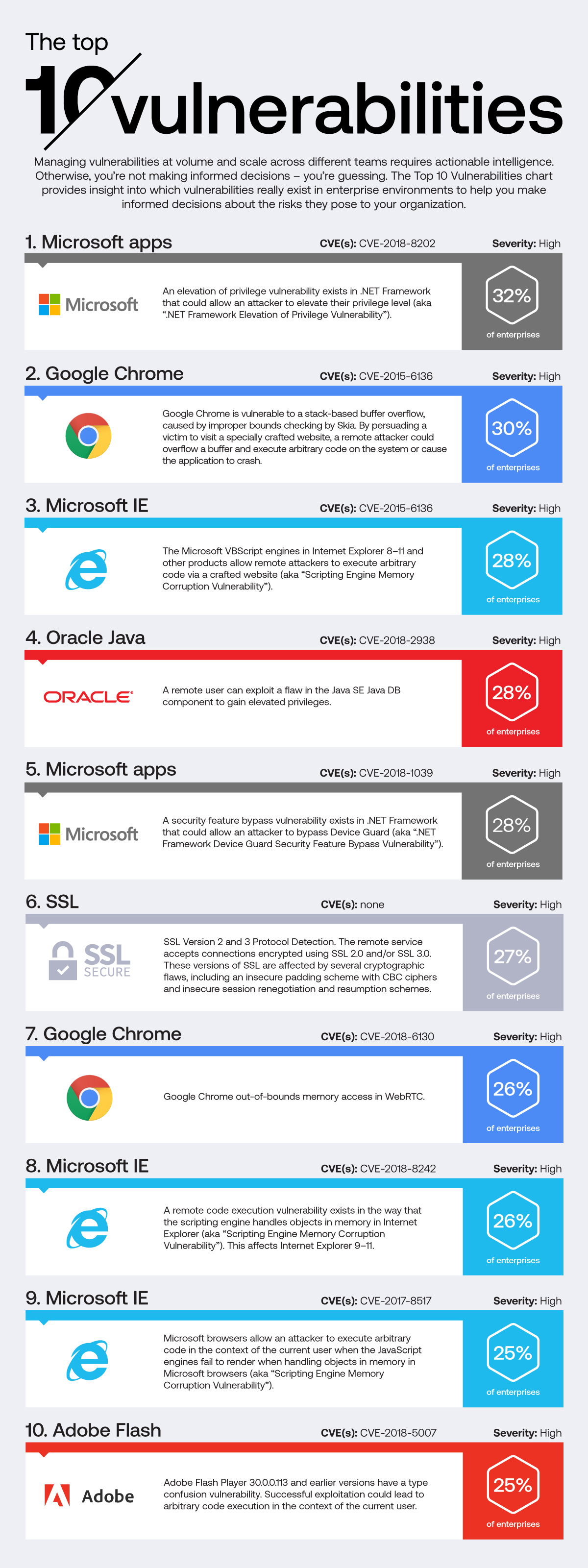 The top

10 vulnerabilities

Managing vulnerabilities at volume and scale across different teams requires actionable intelligence. Otherwise, you're not making informed decisions – you're guessing. The Top 10 Vulnerabilities chart provides insight into which vulnerabilities really exist in enterprise environments to help you make informed decisions about the risks they pose to your organization.

1. Microsoft apps
CVE(s): CVE-2018-8202
Severity: High

Microsoft

An elevation of privilege vulnerability exists in .NET Framework that could allow an attacker to elevate their privilege level (aka ".NET Framework Elevation of Privilege Vulnerability").

32%
of enterprises

2. Google Chrome
CVE(s): CVE-2015-6136
Severity: High

Google Chrome is vulnerable to a stack-based buffer overflow, caused by improper bounds checking by Skia. By persuading a victim to visit a specially crafted website, a remote attacker could overflow a buffer and execute arbitrary code on the system or cause the application to crash.

30%
of enterprises

3. Microsoft IE
CVE(s): CVE-2015-6136
Severity: High

The Microsoft VBScript engines in Internet Explorer 8–11 and other products allow remote attackers to execute arbitrary code via a crafted website (aka "Scripting Engine Memory Corruption Vulnerability").

28%
of enterprises

4. Oracle Java
CVE(s): CVE-2018-2938
Severity: High

ORACLE

A remote user can exploit a flaw in the Java SE Java DB component to gain elevated privileges.

28%
of enterprises

5. Microsoft apps
CVE(s): CVE-2018-1039
Severity: High

Microsoft

A security feature bypass vulnerability exists in .NET Framework that could allow an attacker to bypass Device Guard (aka ".NET Framework Device Guard Security Feature Bypass Vulnerability").

28%
of enterprises

6. SSL
CVE(s): none
Severity: High

SSL SECURE

SSL Version 2 and 3 Protocol Detection. The remote service accepts connections encrypted using SSL 2.0 and/or SSL 3.0. These versions of SSL are affected by several cryptographic flaws, including an insecure padding scheme with CBC ciphers and insecure session renegotiation and resumption schemes.

27%
of enterprises

7. Google Chrome
CVE(s): CVE-2018-6130
Severity: High

Google Chrome out-of-bounds memory access in WebRTC.

26%
of enterprises

8. Microsoft IE
CVE(s): CVE-2018-8242
Severity: High

A remote code execution vulnerability exists in the way that the scripting engine handles objects in memory in Internet Explorer (aka "Scripting Engine Memory Corruption Vulnerability"). This affects Internet Explorer 9–11.

26%
of enterprises

9. Microsoft IE
CVE(s): CVE-2017-8517
Severity: High

Microsoft browsers allow an attacker to execute arbitrary code in the context of the current user when the JavaScript engines fail to render when handling objects in memory in Microsoft browsers (aka "Scripting Engine Memory Corruption Vulnerability").

25%
of enterprises

10. Adobe Flash
CVE(s): CVE-2018-5007
Severity: High

Adobe

Adobe Flash Player 30.0.0.113 and earlier versions have a type confusion vulnerability. Successful exploitation could lead to arbitrary code execution in the context of the current user.

25%
of enterprises