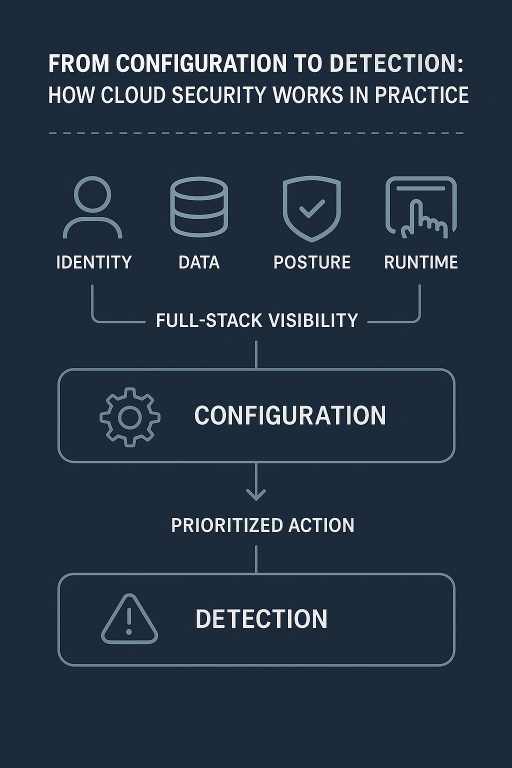 FROM CONFIGURATION TO DETECTION:
HOW CLOUD SECURITY WORKS IN PRACTICE

IDENTITY DATA POSTURE RUNTIME

FULL-STACK VISIBILITY

CONFIGURATION

PRIORITIZED ACTION

DETECTION