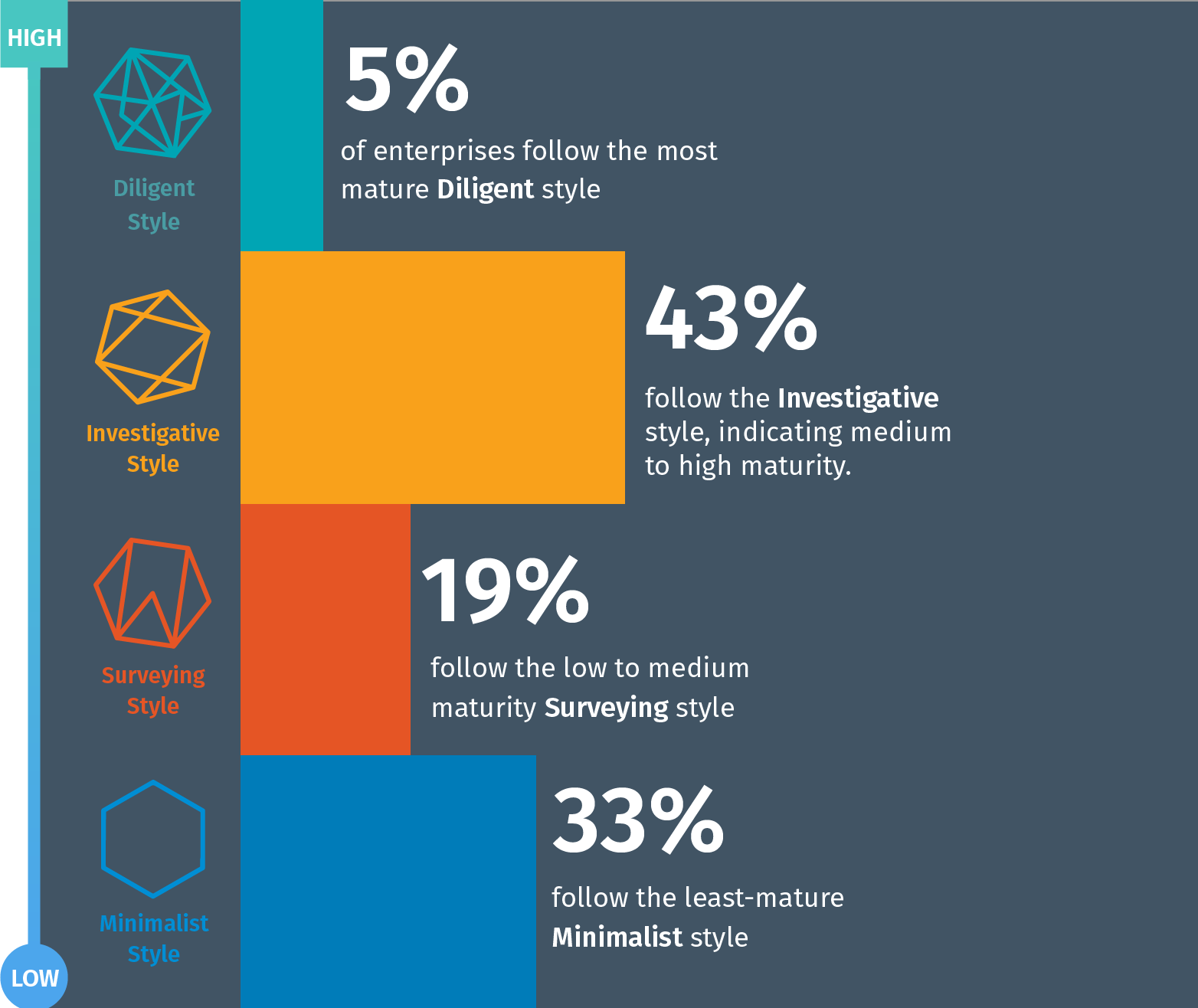 HIGH

Diligent Style

5%

of enterprises follow the most mature Diligent style

Investigative Style

43%

follow the Investigative style, indicating medium to high maturity.

Surveying Style

19%

follow the low to medium maturity Surveying style

Minimalist Style

33%

follow the least-mature Minimalist style

LOW